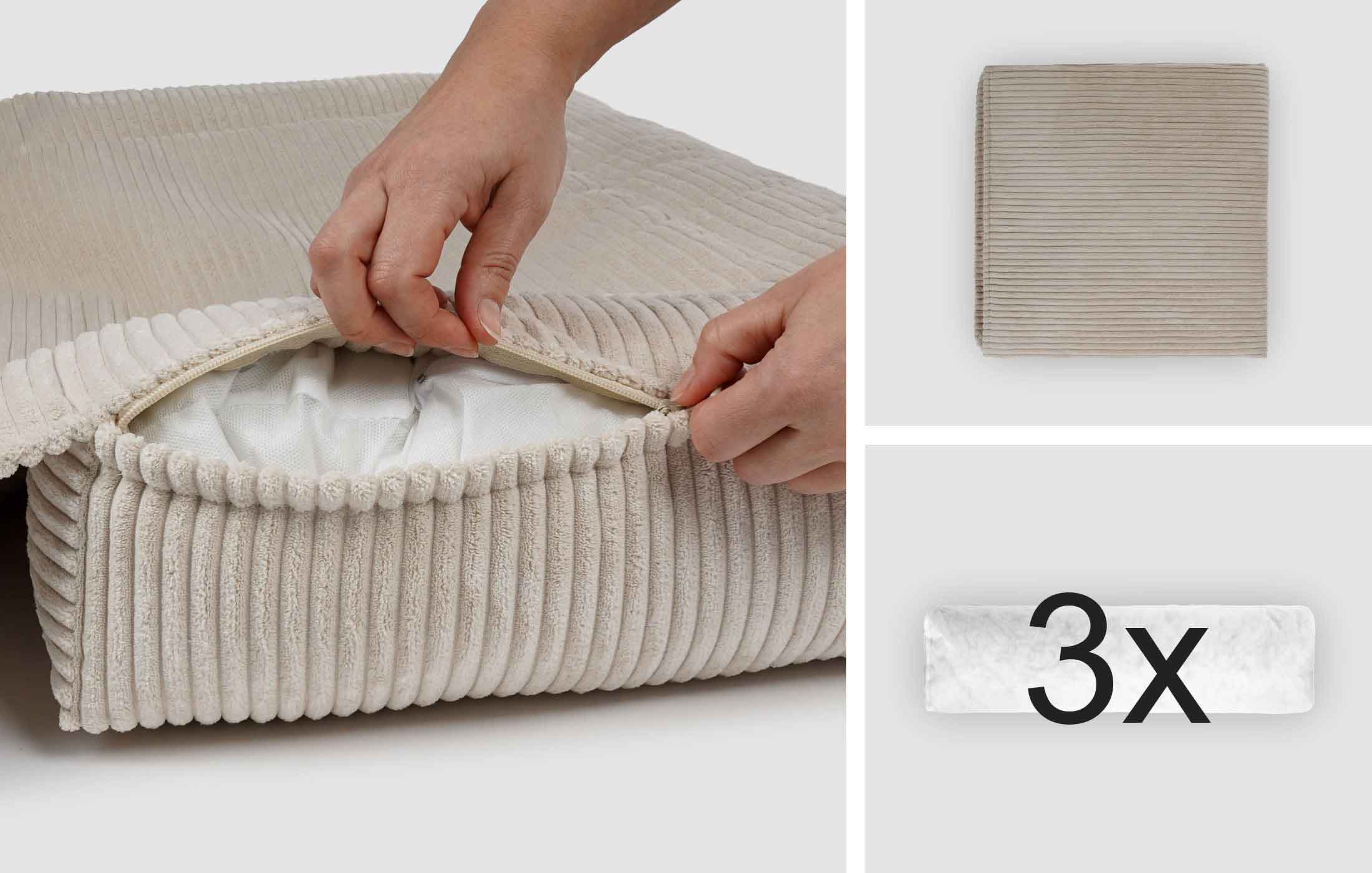 3x